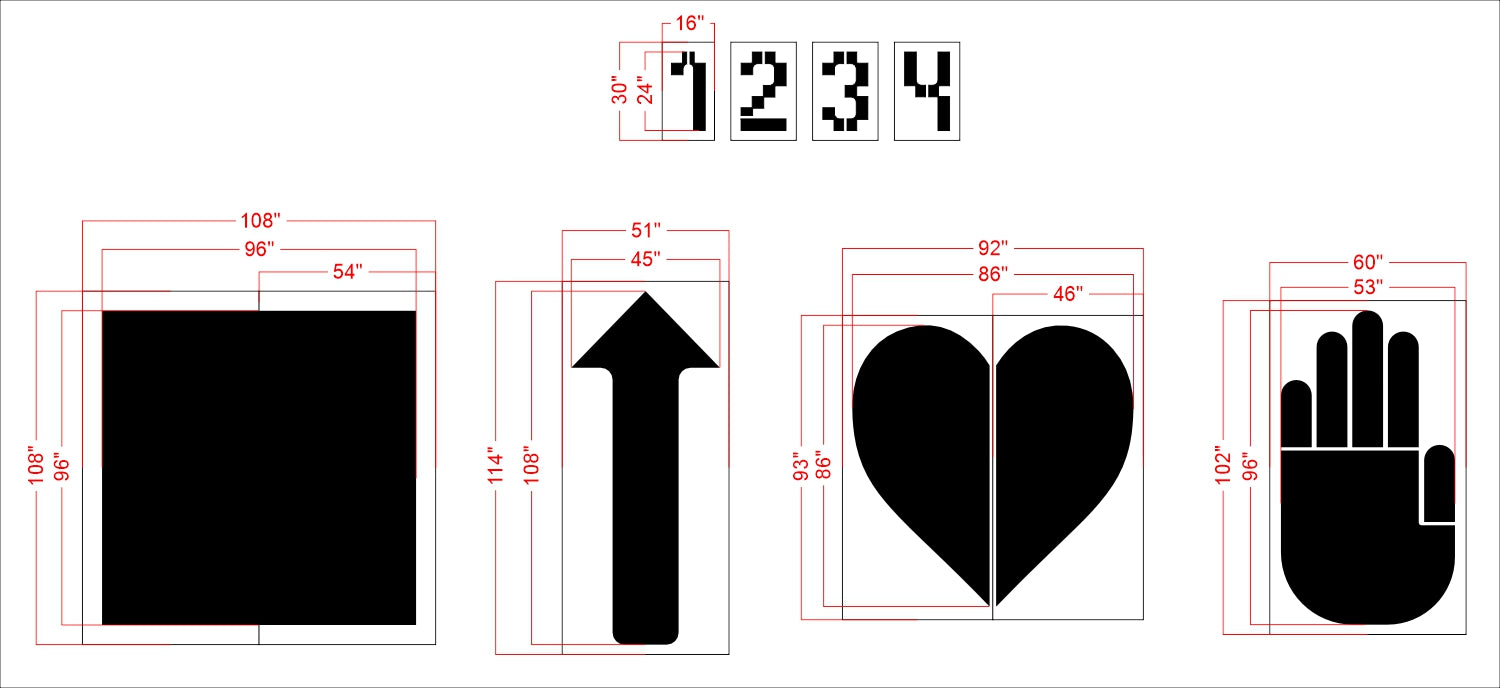 16"
30"
24"
1 2 3 4

108"
96"
54"
108"
96"

51"
45"
114"
108"

92"
86"
46"
93"
86"

60"
53"
102"
96"