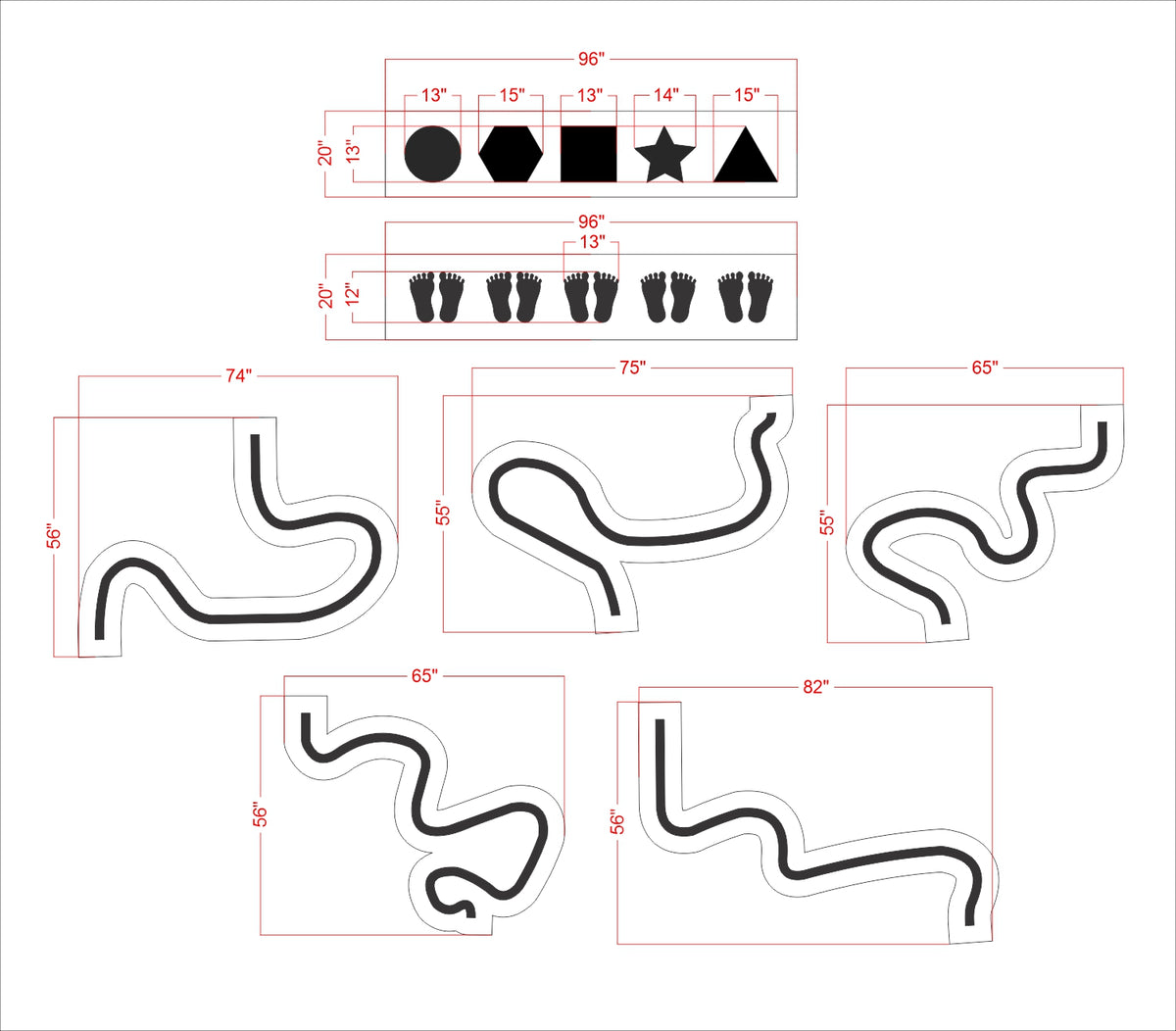 96"
13" 15" 13" 14" 15"
20" 13"

96"
13"
20" 12"

74"
56"

75"
55"

65"
55"

65"
56"

82"
56"